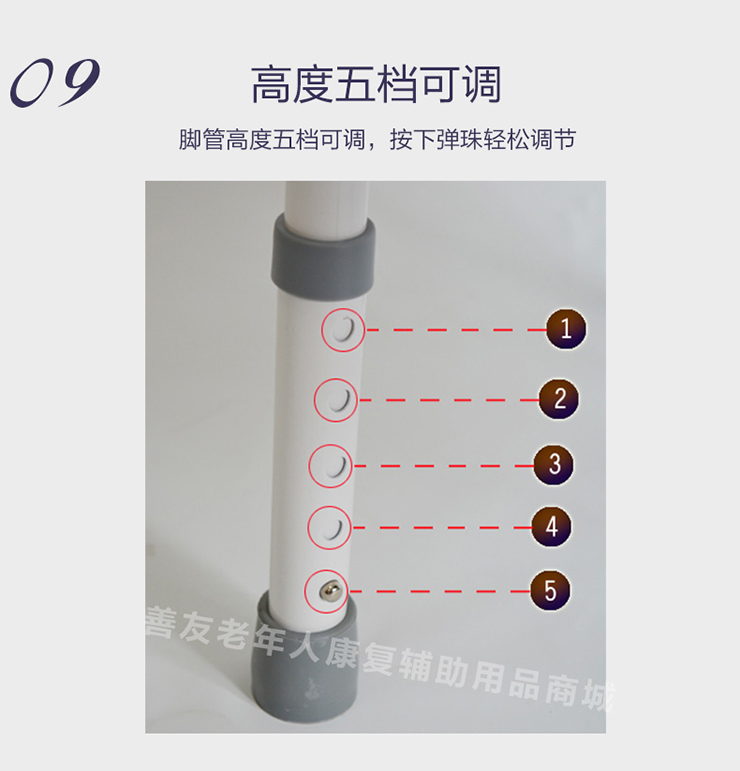 09

高度五档可调

脚管高度五档可调，按下弹珠轻松调节

1
2
3
4
5

善友老年人康复辅助用品商城